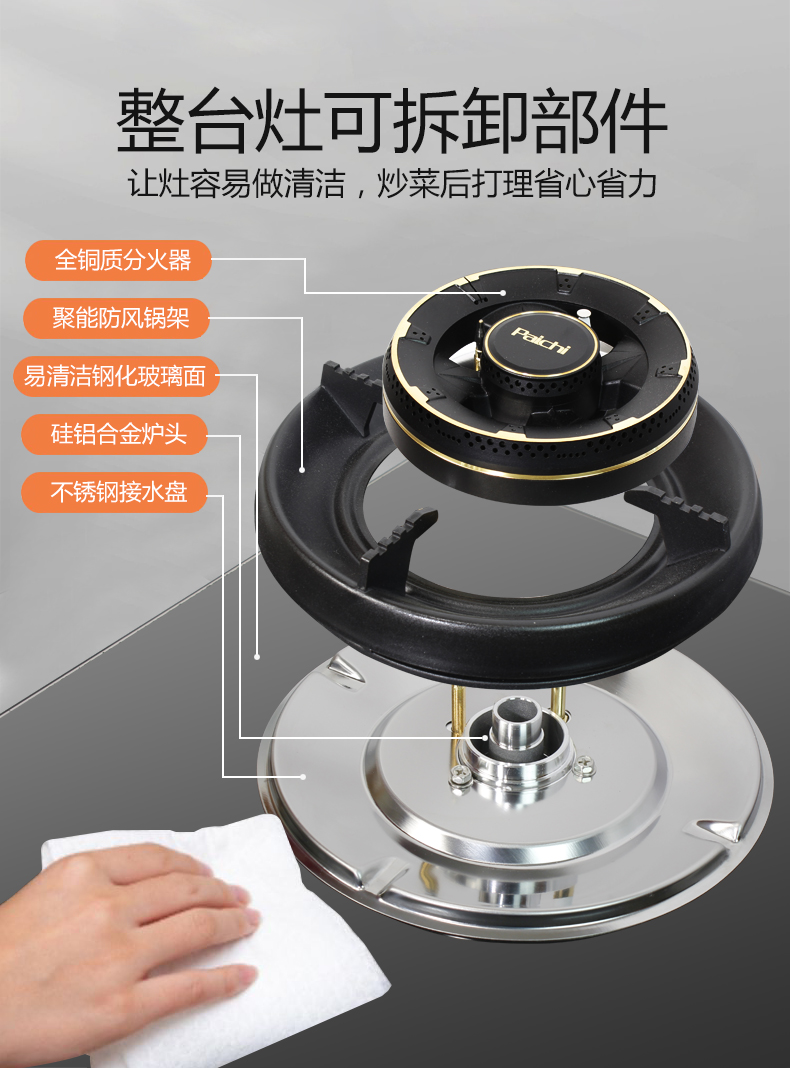 整台灶可拆卸部件

让灶容易做清洁，炒菜后打理省心省力

全铜质分火器

聚能防风锅架

易清洁钢化玻璃面

硅铝合金炉头

不锈钢接水盘

Paichi